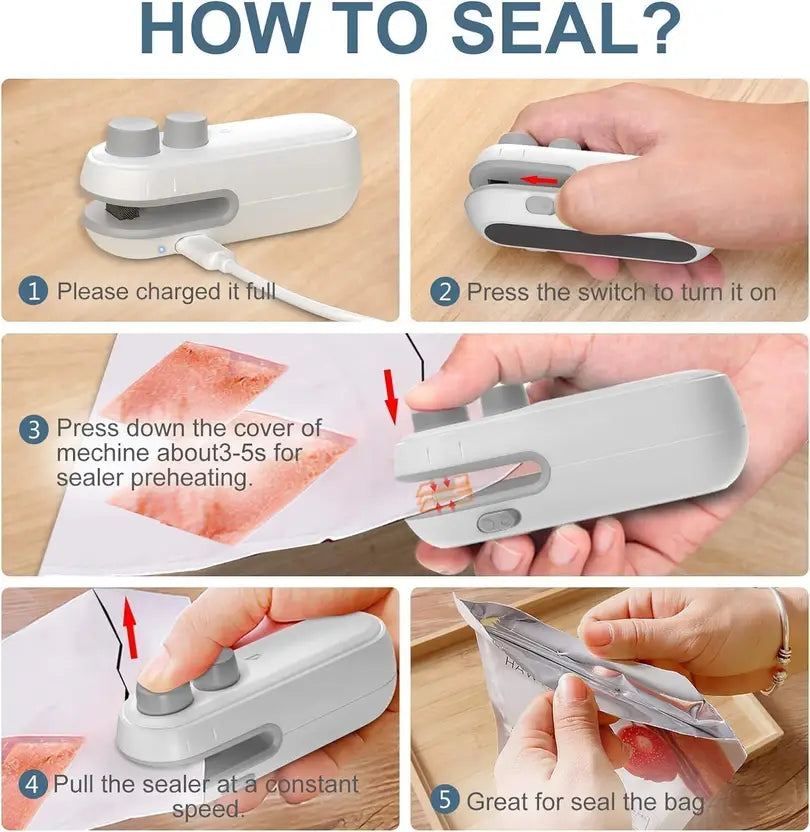 HOW TO SEAL?

1 Please charged it full

2 Press the switch to turn it on

3 Press down the cover of mechine about3-5s for sealer preheating.

4 Pull the sealer at a constant speed.

5 Great for seal the bag